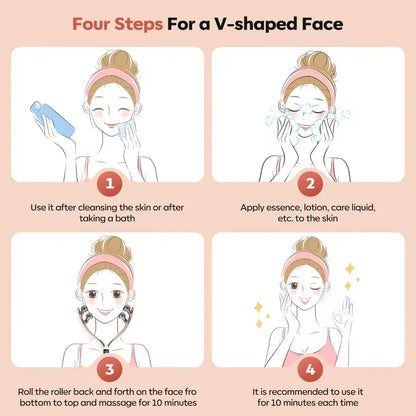 Four Steps For a V-shaped Face

1
Use it after cleansing the skin or after taking a bath

2
Apply essence, lotion, care liquid, etc. to the skin

3
Roll the roller back and forth on the face fro bottom to top and massage for 10 minutes

4
It is recommended to use it for 10 minutes each time