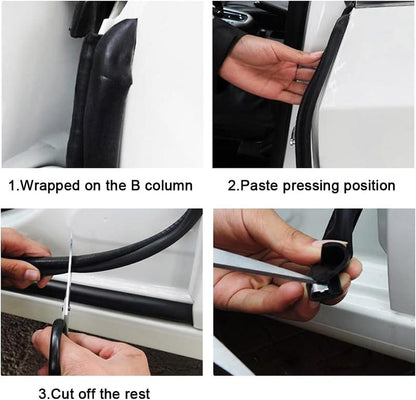 1.Wrapped on the B column

2.Paste pressing position

3.Cut off the rest