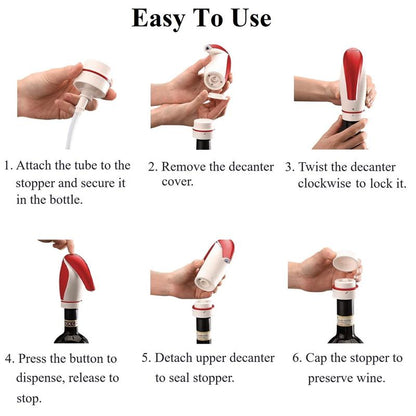 Easy To Use

1. Attach the tube to the stopper and secure it in the bottle.

2. Remove the decanter cover.

3. Twist the decanter clockwise to lock it.

4. Press the button to dispense, release to stop.

5. Detach upper decanter to seal stopper.

6. Cap the stopper to preserve wine.