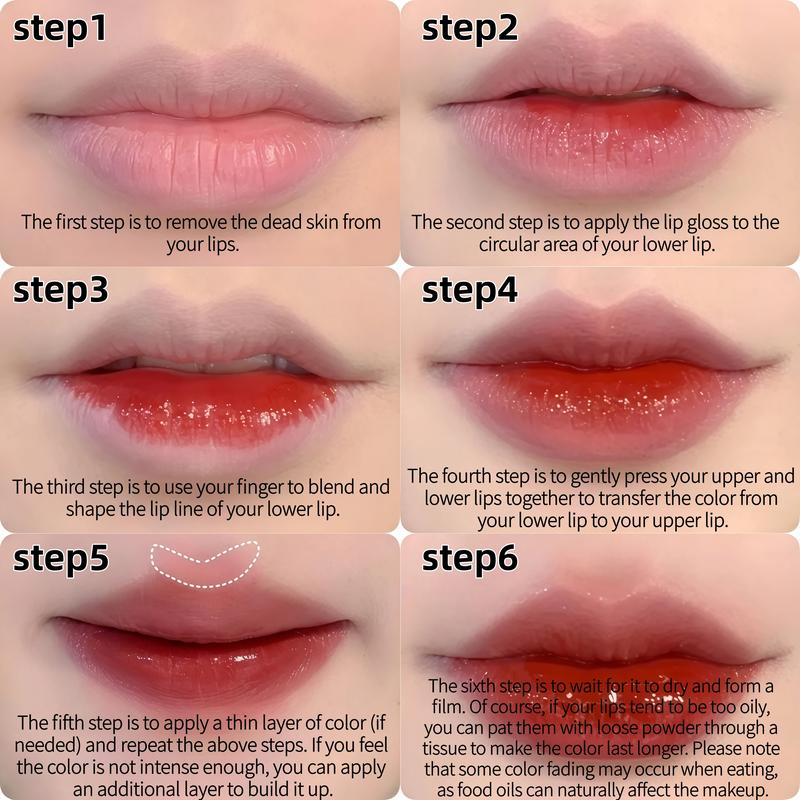 step1

The first step is to remove the dead skin from your lips.

step2

The second step is to apply the lip gloss to the circular area of your lower lip.

step3

The third step is to use your finger to blend and shape the lip line of your lower lip.

step4

The fourth step is to gently press your upper and lower lips together to transfer the color from your lower lip to your upper lip.

step5

The fifth step is to apply a thin layer of color (if needed) and repeat the above steps. If you feel the color is not intense enough, you can apply an additional layer to build it up.

step6

The sixth step is to wait for it to dry and form a film. Of course, if your lips tend to be too oily, you can pat them with loose powder through a tissue to make the color last longer. Please note that some color fading may occur when eating, as food oils can naturally affect the makeup.